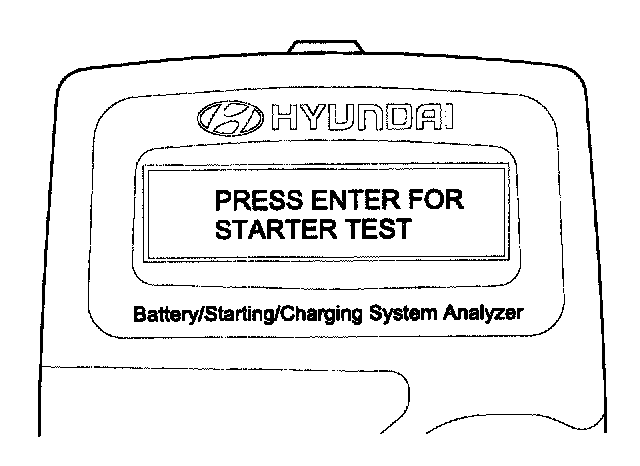 HYUNDAI

PRESS ENTER FOR
STARTER TEST

Battery/Starting/Charging System Analyzer