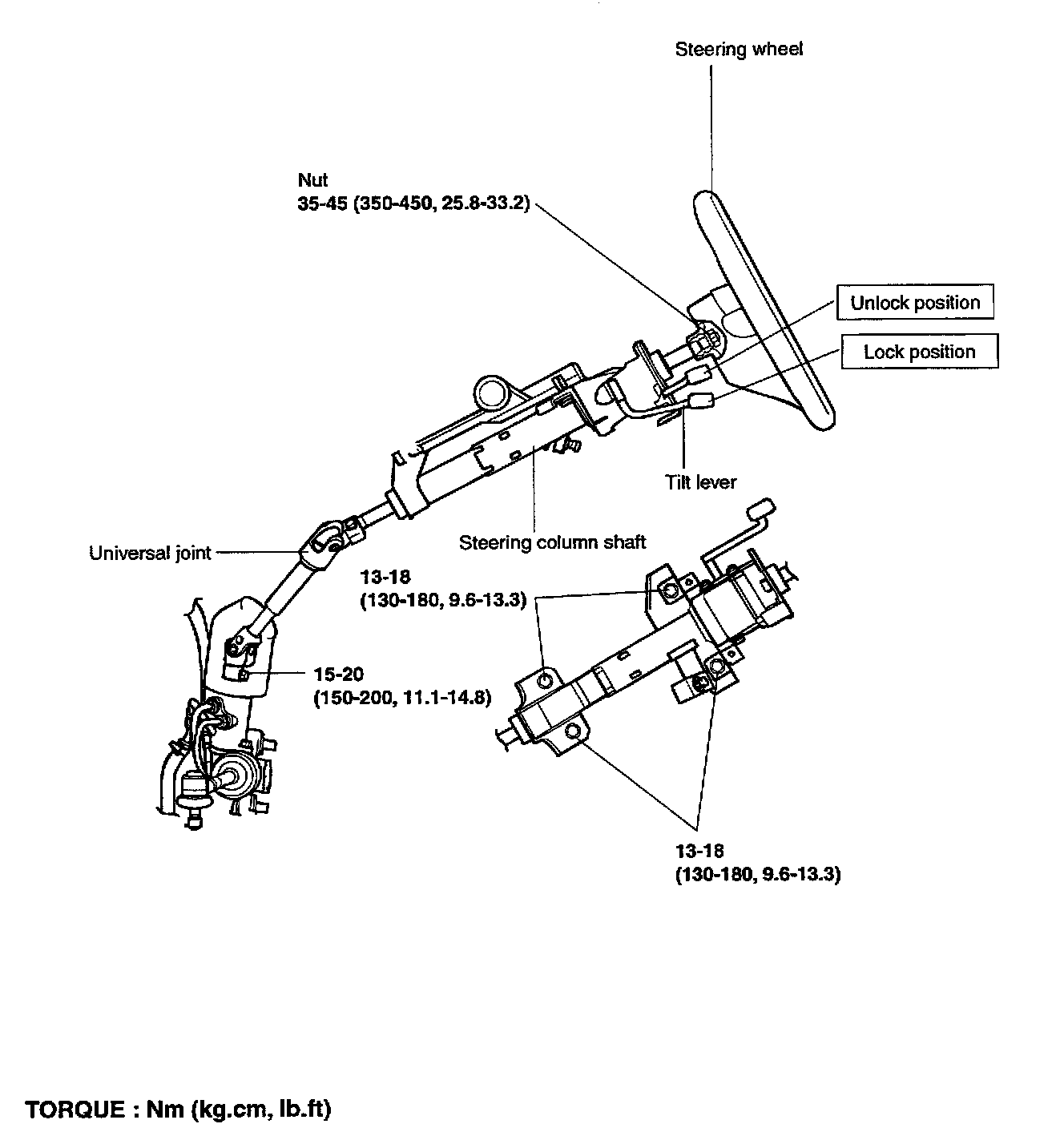 Steering wheel

Nut
35-45 (350-450, 25.8-33.2)

Unlock position

Lock position

Tilt lever

Steering column shaft

Universal joint

13-18
(130-180, 9.6-13.3)

15-20
(150-200, 11.1-14.8)

13-18
(130-180, 9.6-13.3)

TORQUE : Nm (kg.cm, lb.ft)