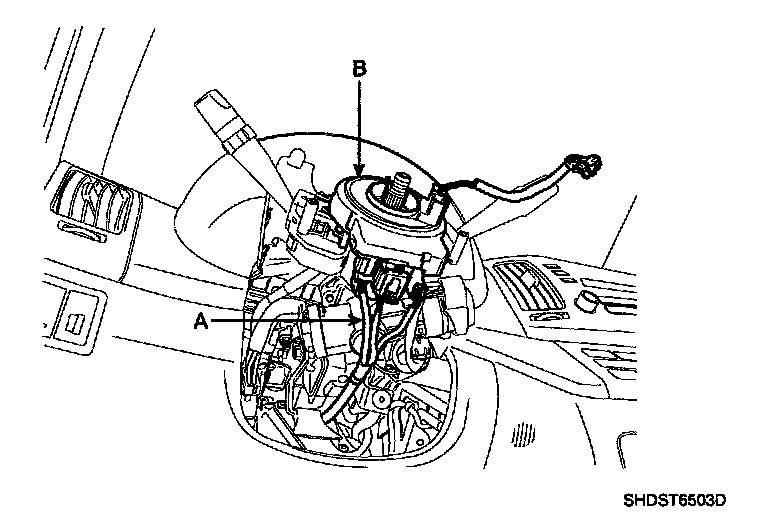 B

A

SHDST6503D