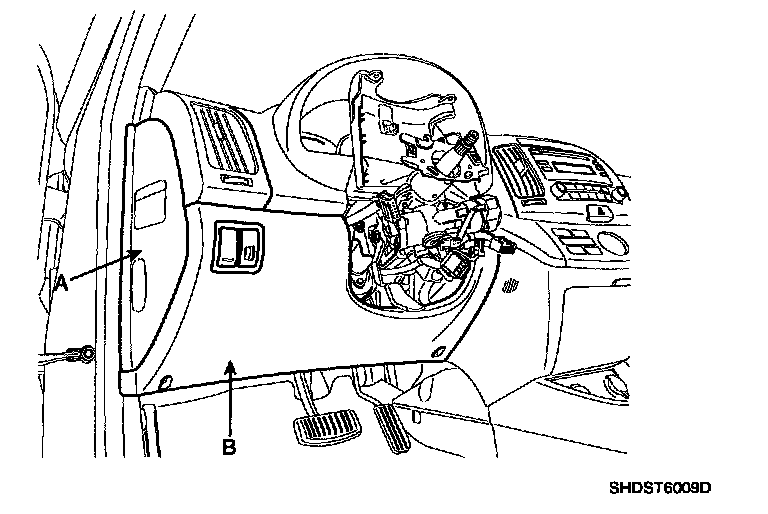 A

B

SHDST6009D