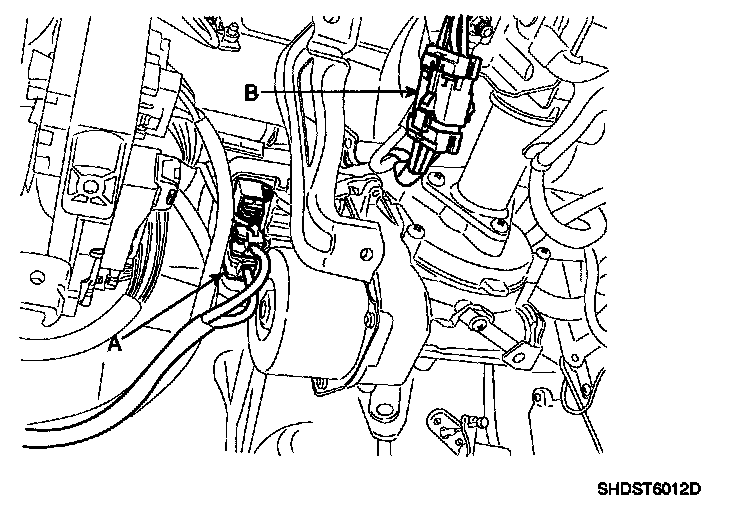 B

A

SHDST6012D