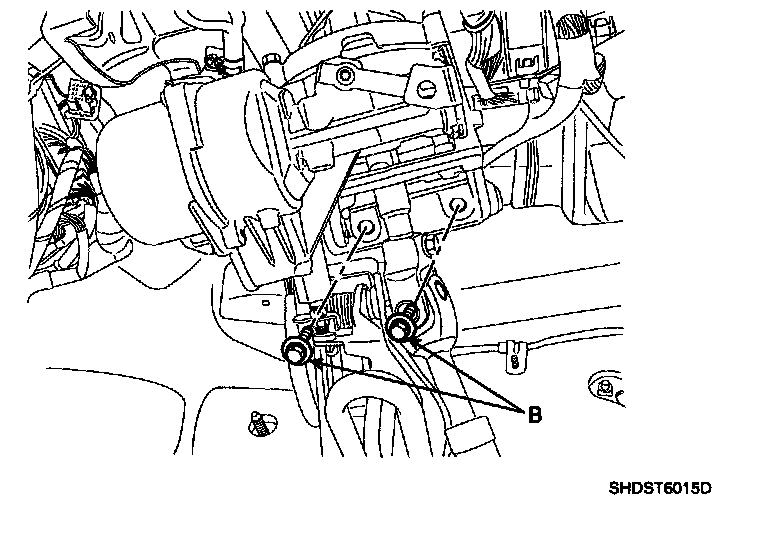 B

SHDST6015D