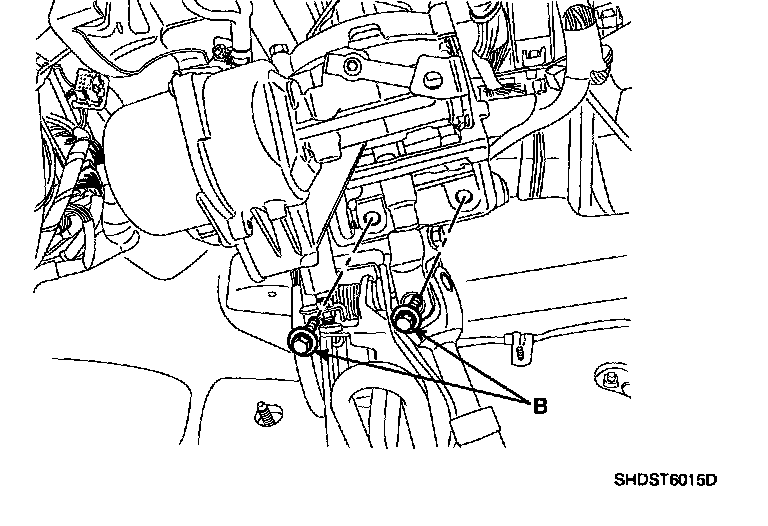 B

SHDST6015D