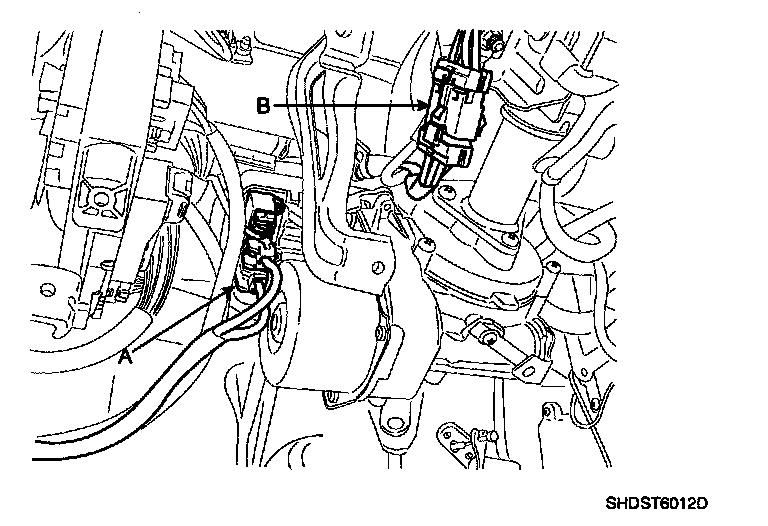 B

A

SHDST6012D