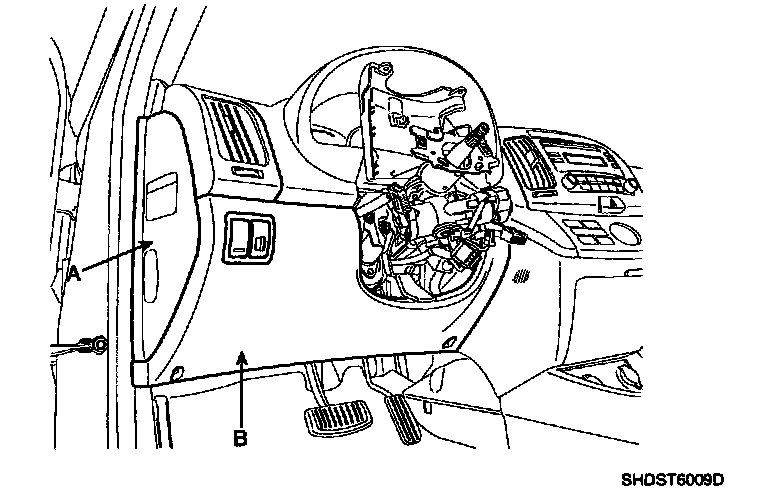 A
B
SHDST6009D