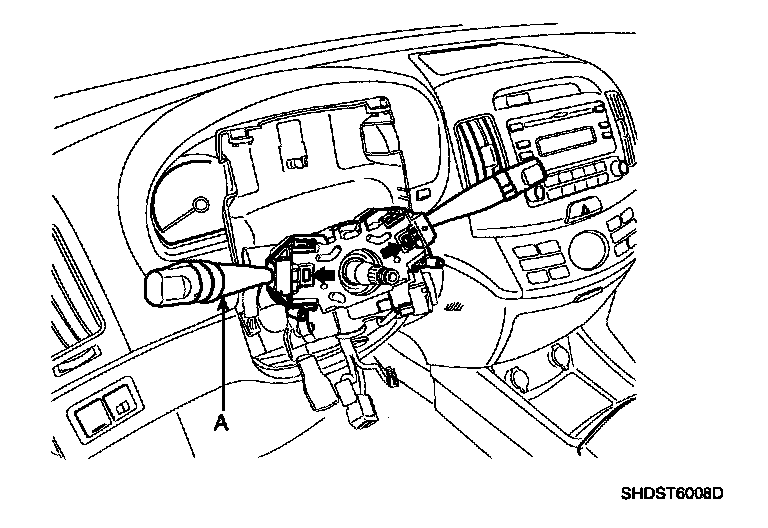 A

SHDST6008D