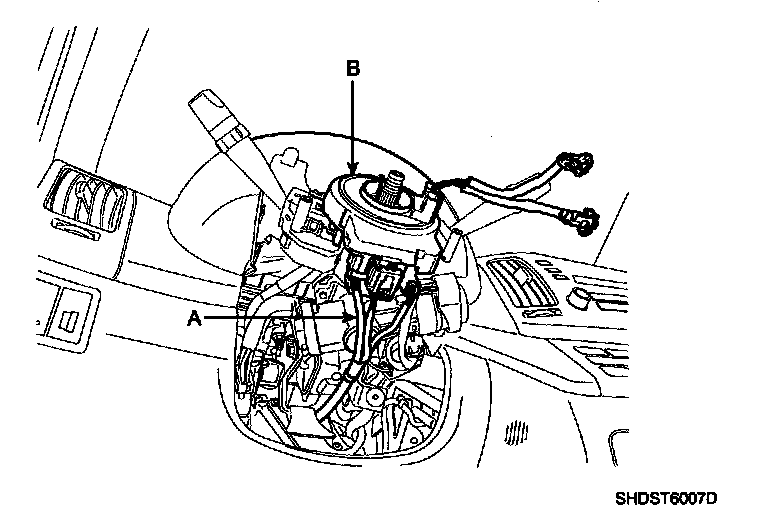 B

A

SHDST6007D