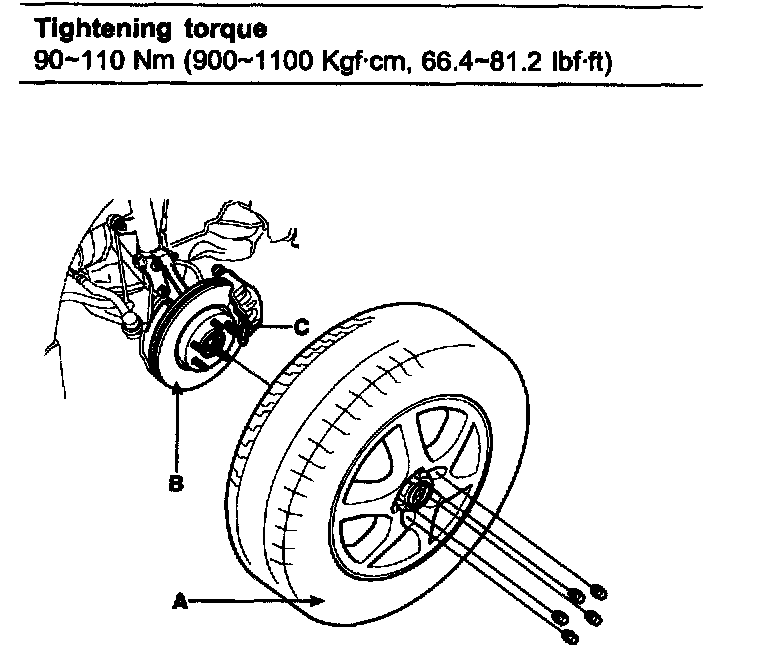 Tightening torque
90~110 Nm (900~1100 Kgf·cm, 66.4~81.2 lbf·ft)

C

B

A