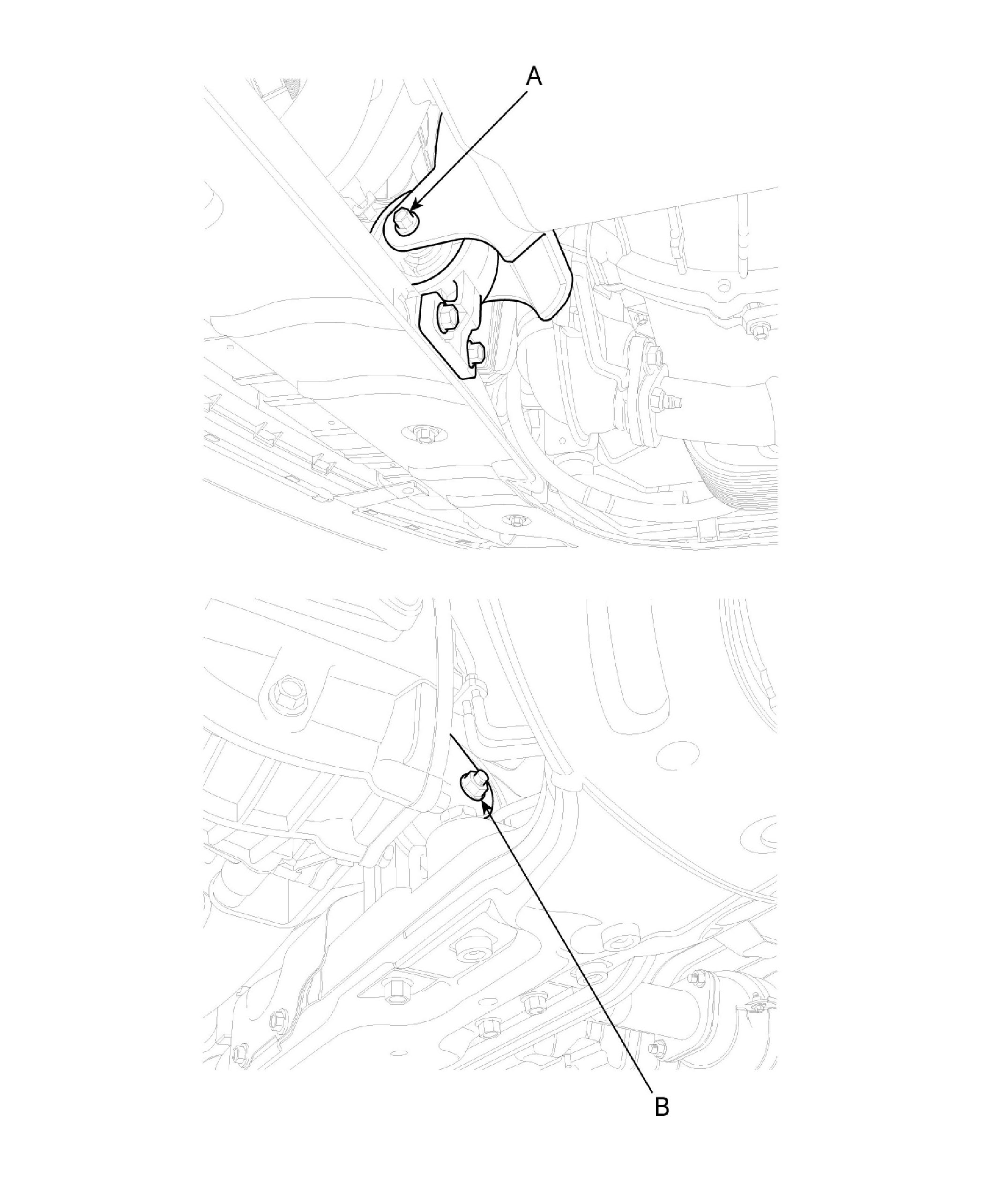 A

B