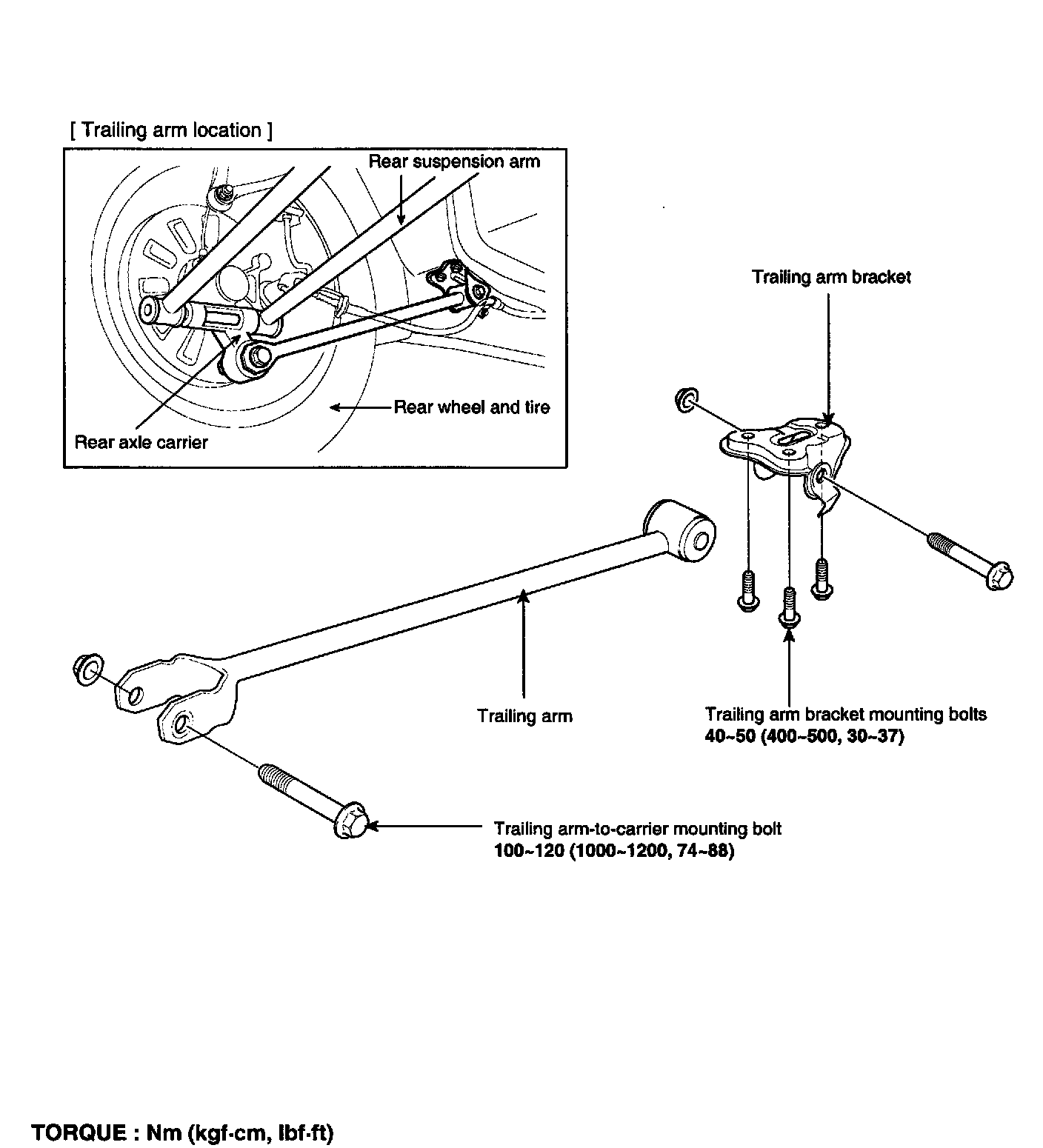 [ Trailing arm location ]

Rear suspension arm

Rear wheel and tire

Rear axle carrier

Trailing arm bracket

Trailing arm

Trailing arm bracket mounting bolts
40~50 (400~500, 30~37)

Trailing arm-to-carrier mounting bolt
100~120 (1000~1200, 74~88)

TORQUE : Nm (kgf·cm, lbf·ft)