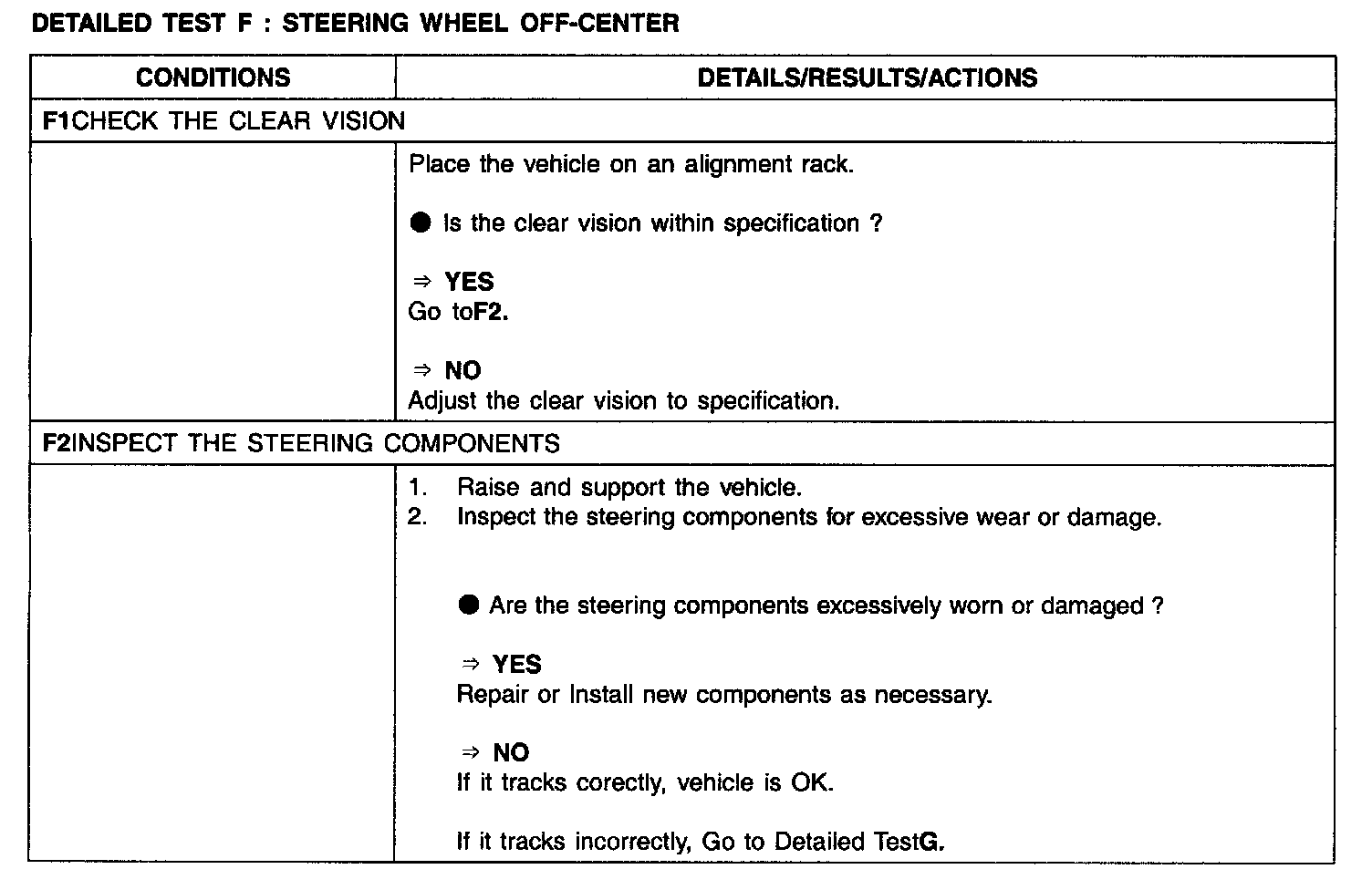 DETAILED TEST F : STEERING WHEEL OFF-CENTER

| CONDITIONS | DETAILS/RESULTS/ACTIONS |
|---|---|
| F1CHECK THE CLEAR VISION | |
| | Place the vehicle on an alignment rack. ● Is the clear vision within specification ? ⇒ YES Go toF2. ⇒ NO Adjust the clear vision to specification. |
| F2INSPECT THE STEERING COMPONENTS | |
| | 1. Raise and support the vehicle. 2. Inspect the steering components for excessive wear or damage. ● Are the steering components excessively worn or damaged ? ⇒ YES Repair or Install new components as necessary. ⇒ NO If it tracks corectly, vehicle is OK. If it tracks incorrectly, Go to Detailed TestG. |