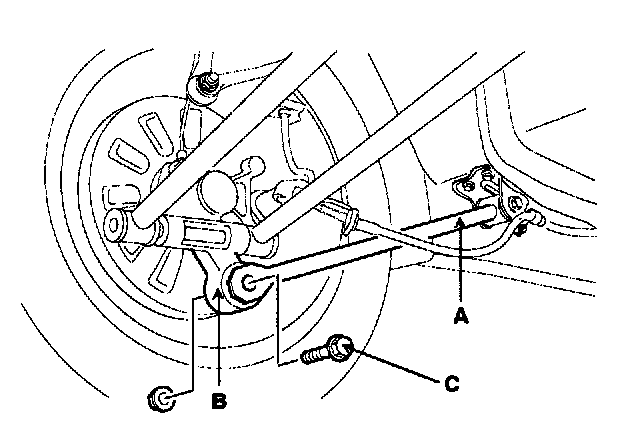 A
B
C