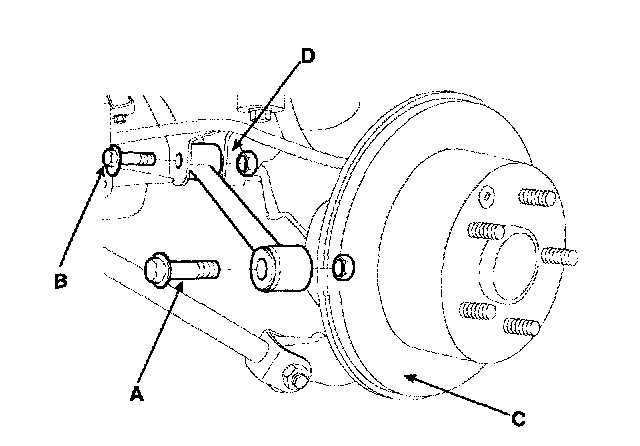 D
B
A
C