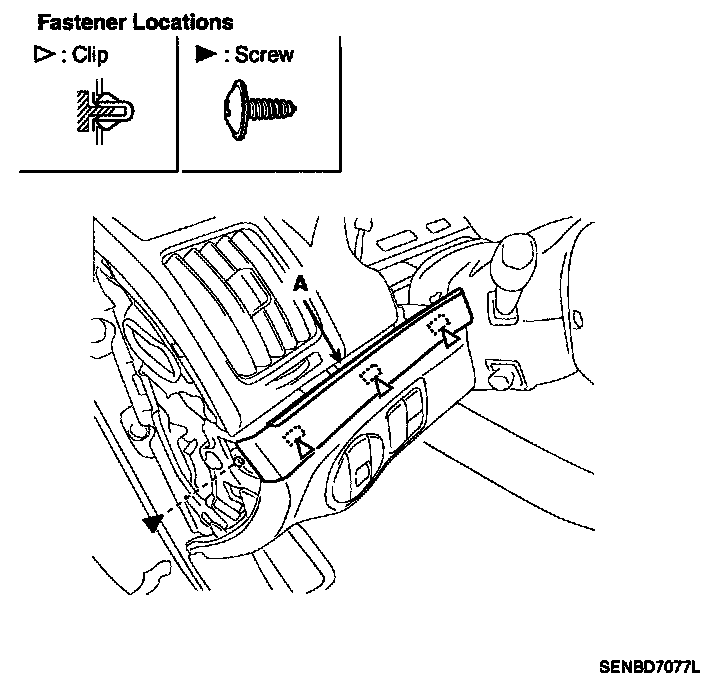 Fastener Locations

▷ : Clip

▶ : Screw

A

SENBD7077L