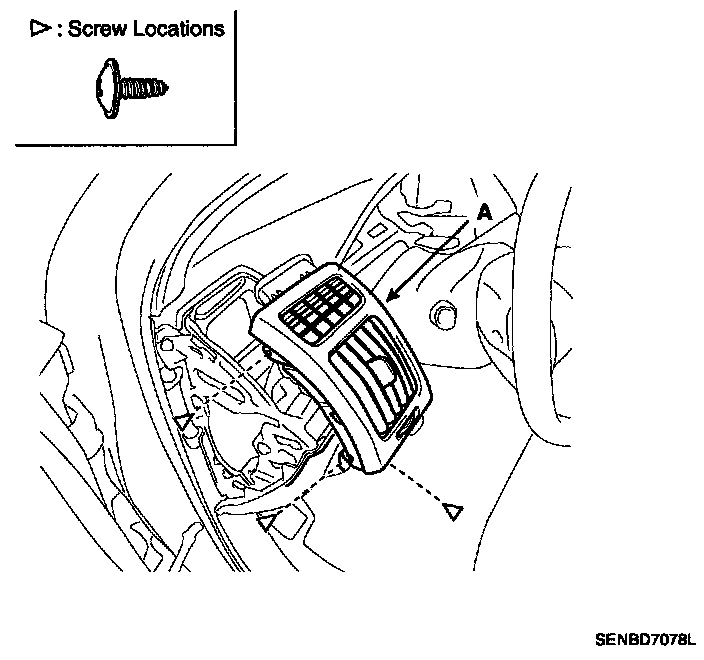 ▷ : Screw Locations

A

SENBD7078L