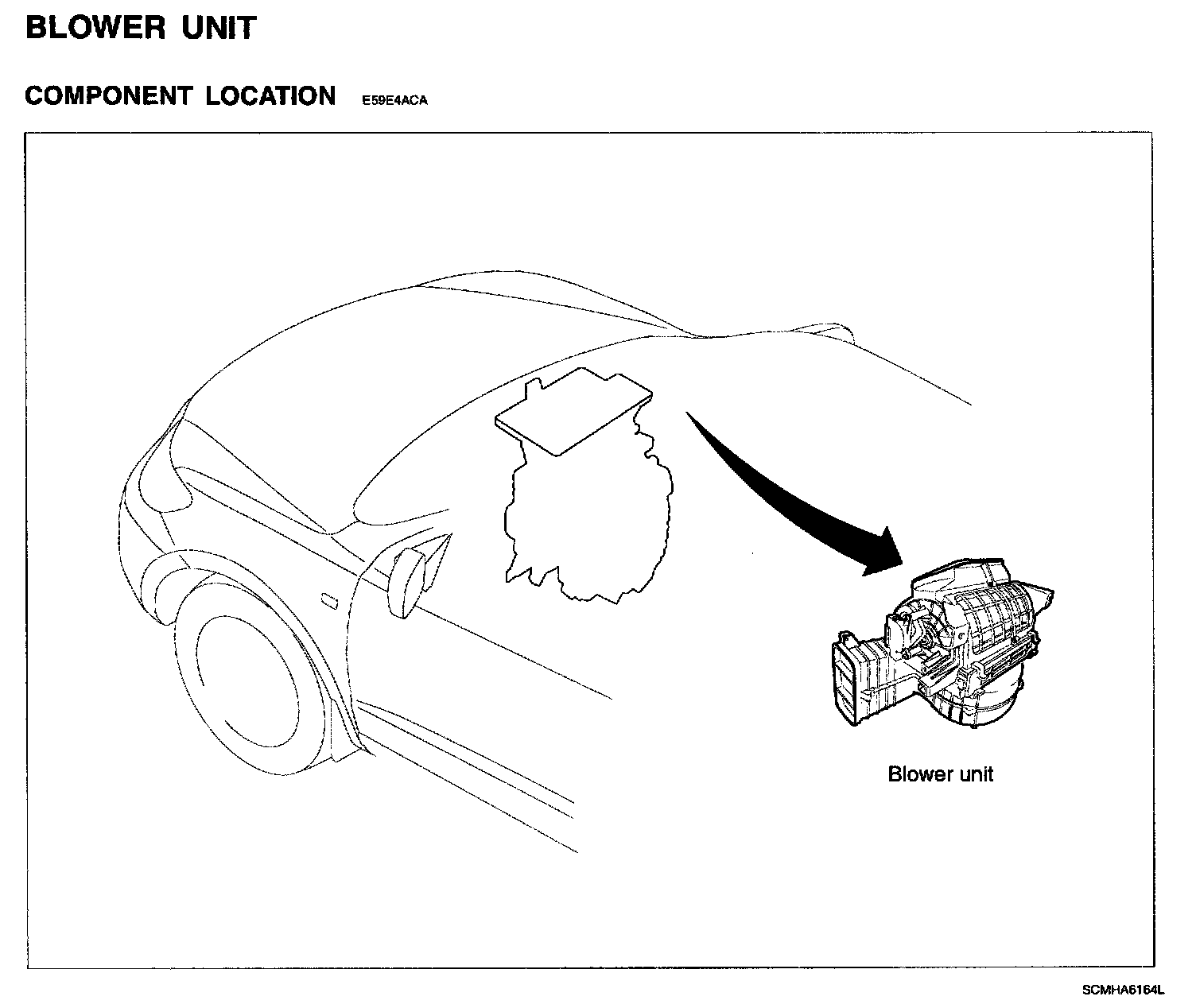 BLOWER UNIT

COMPONENT LOCATION E59E4ACA

Blower unit

SCMHA6164L