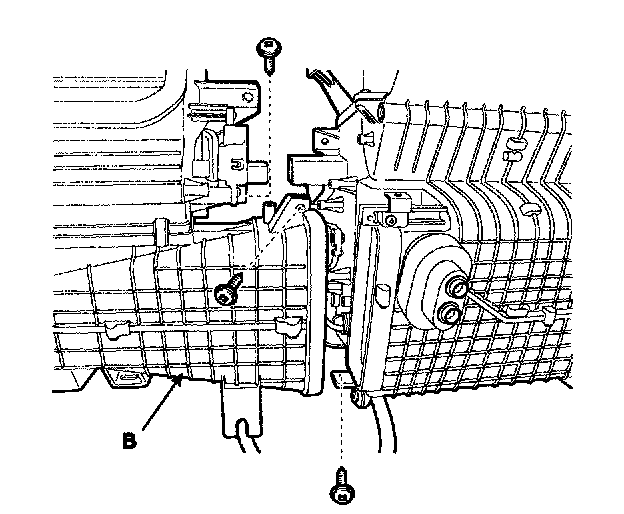 B