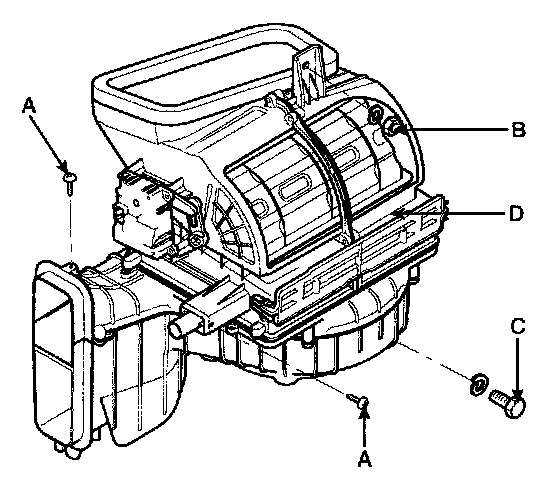 A
B
D
C
A