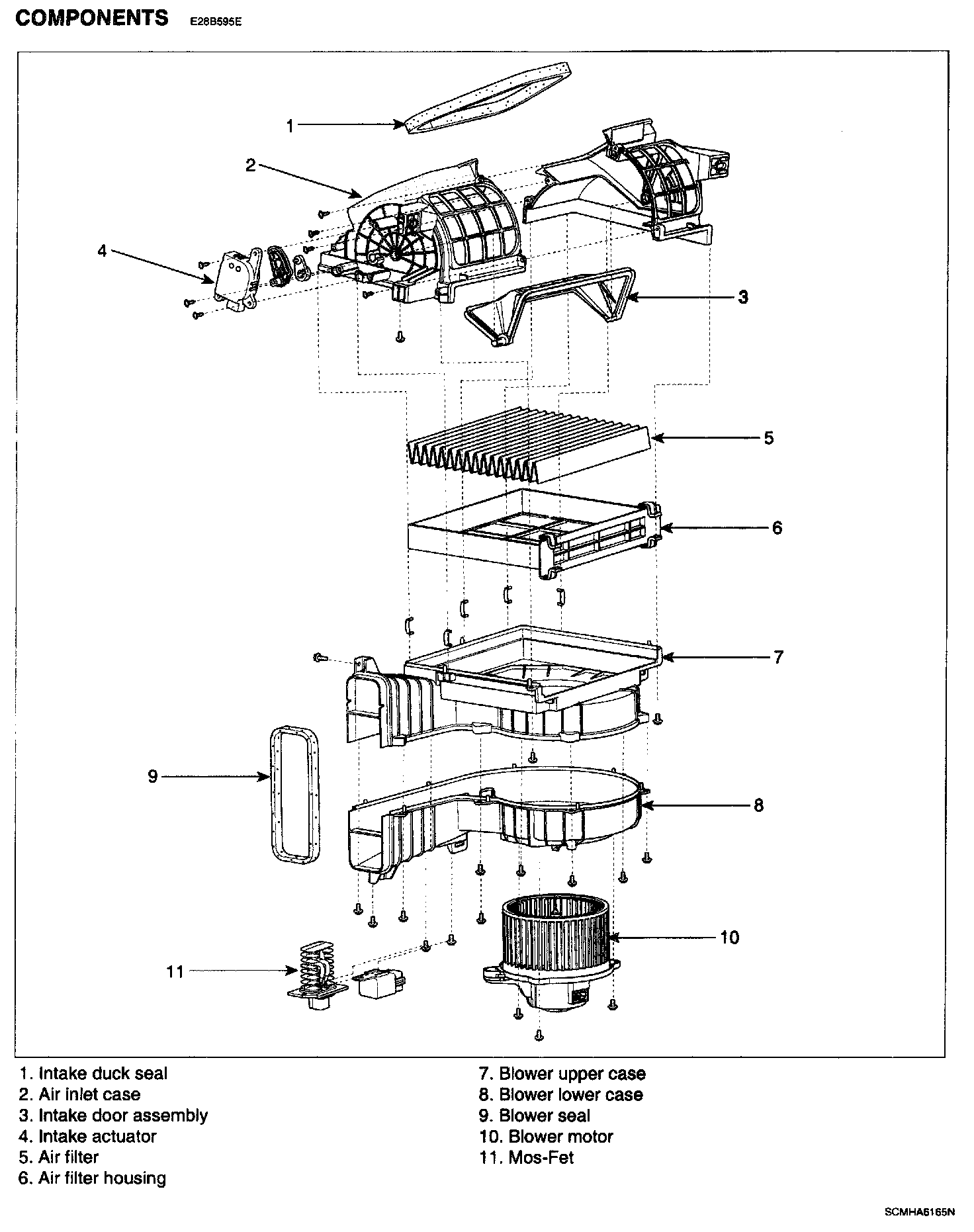 COMPONENTS E26B595E

1
2
4
3
5
6
7
9
8
10
11

1. Intake duck seal
2. Air inlet case
3. Intake door assembly
4. Intake actuator
5. Air filter
6. Air filter housing

7. Blower upper case
8. Blower lower case
9. Blower seal
10. Blower motor
11. Mos-Fet

SCMHA6165N