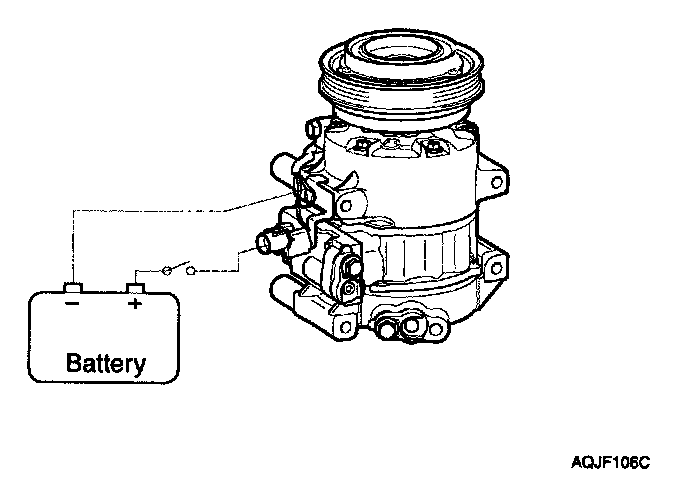 −
+
Battery

AQJF106C