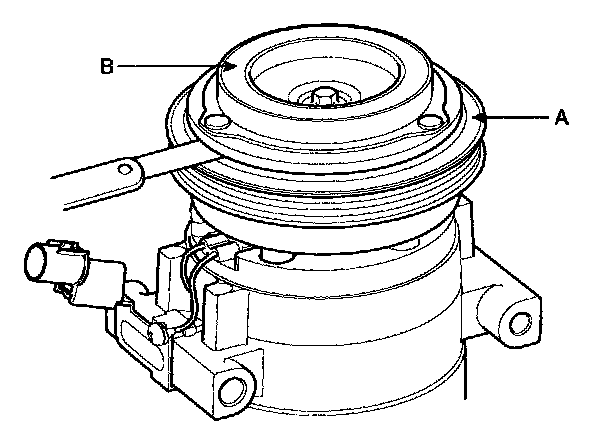 B

A