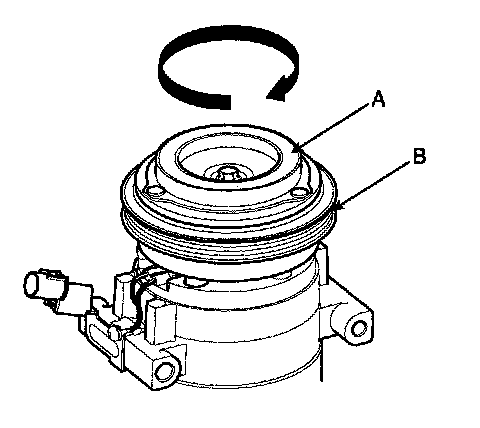 A
B