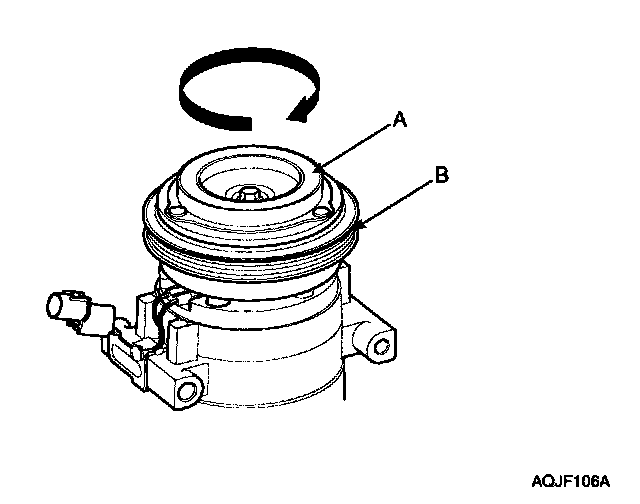 A

B

AQJF106A