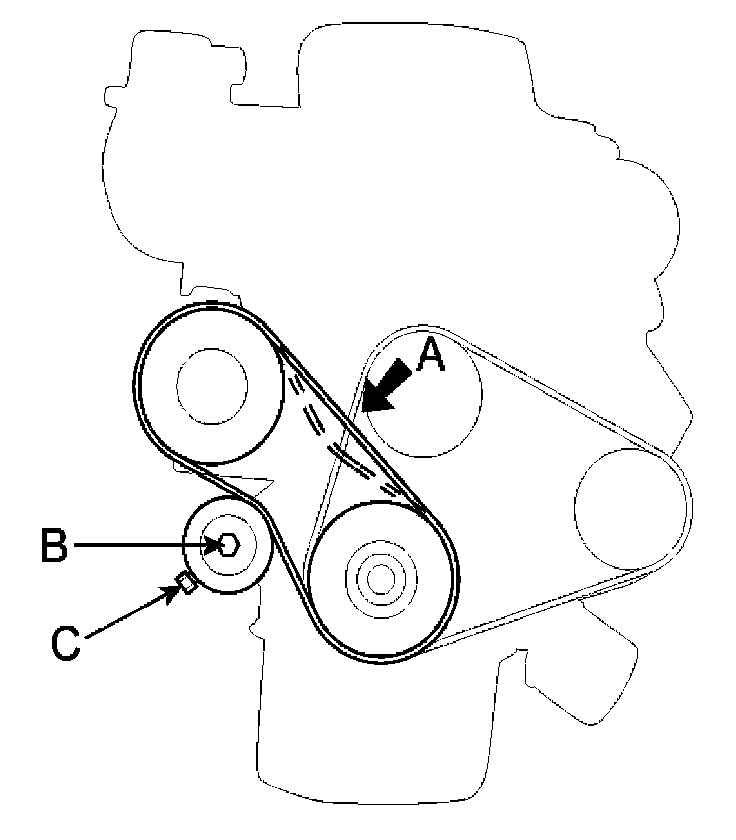 A
B
C