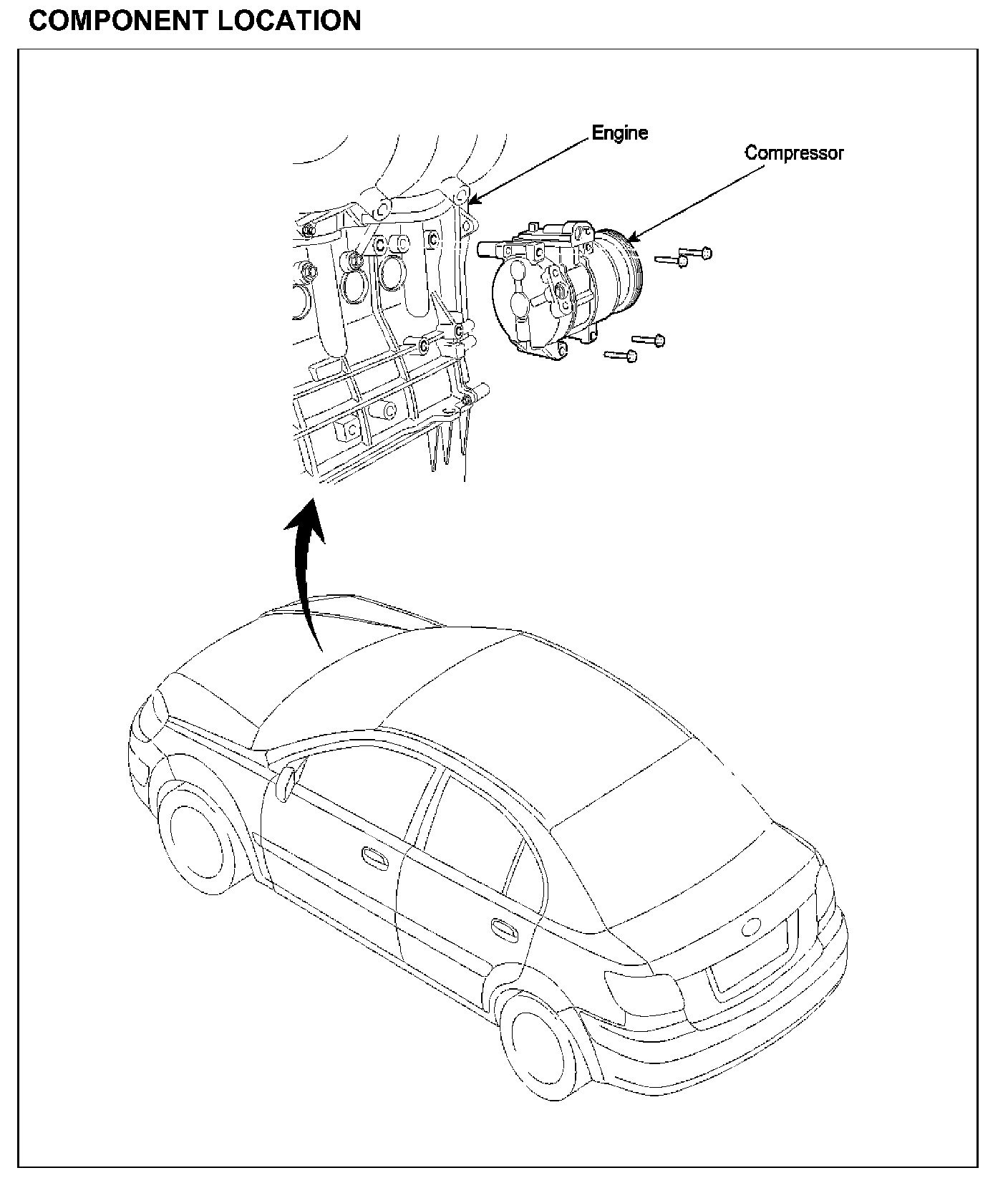 COMPONENT LOCATION

Engine

Compressor