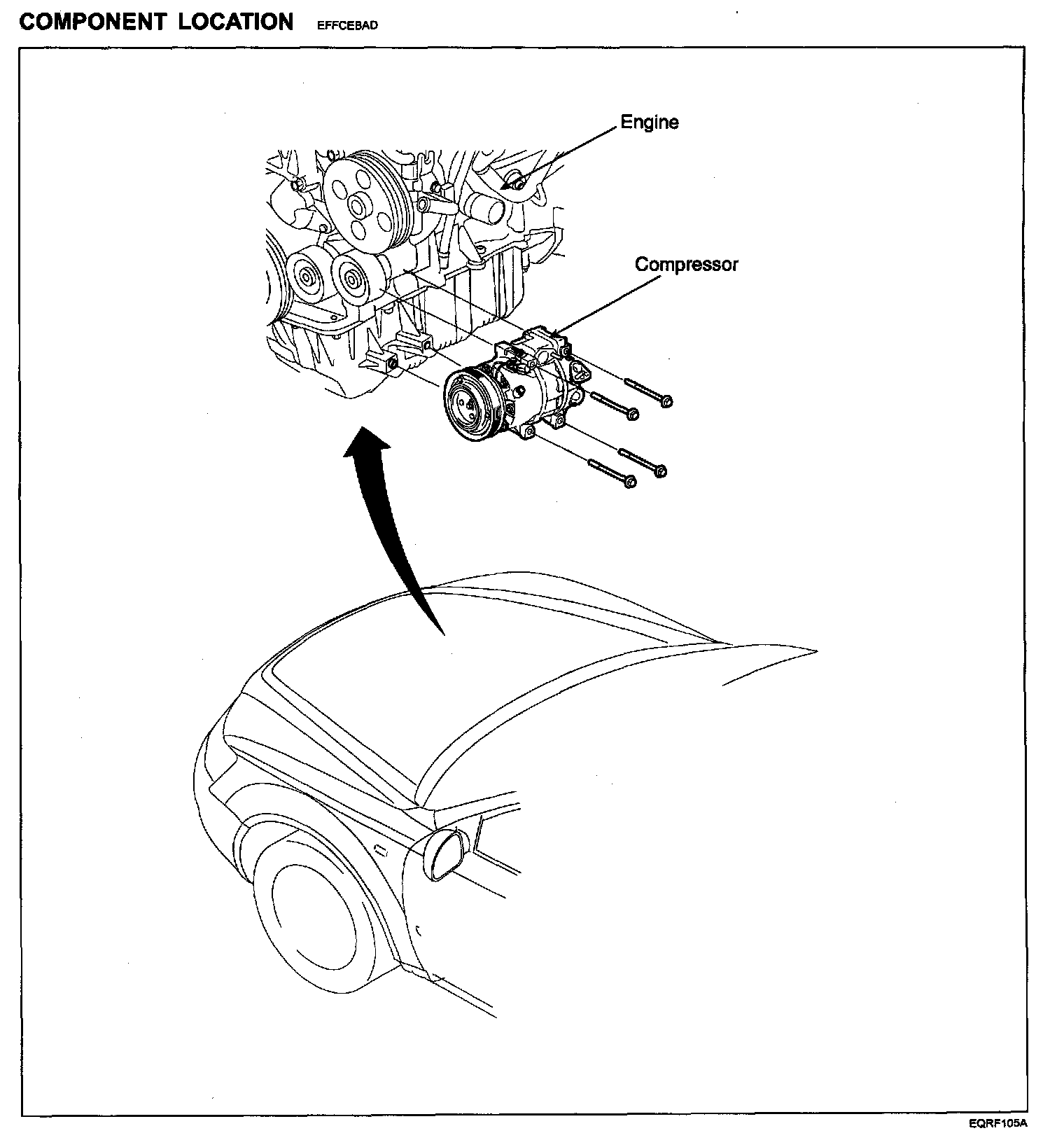 COMPONENT LOCATION EFFCEBAD

Engine

Compressor

EQRF105A