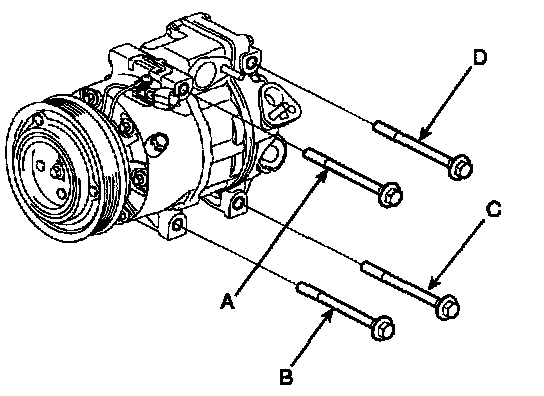 D
C
A
B