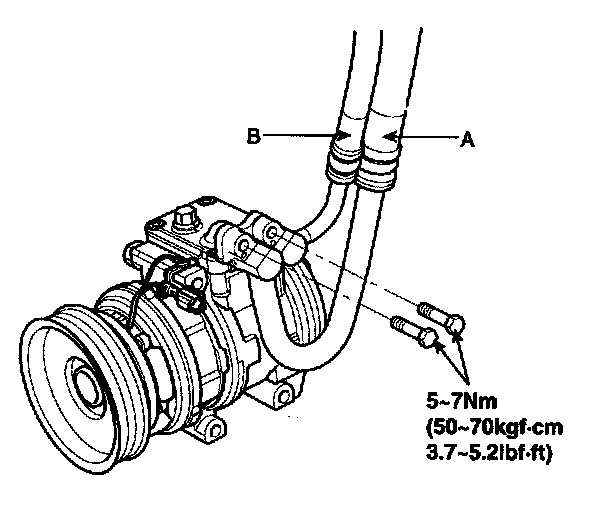 B
A
5~7Nm
(50~70kgf·cm
3.7~5.2lbf·ft)