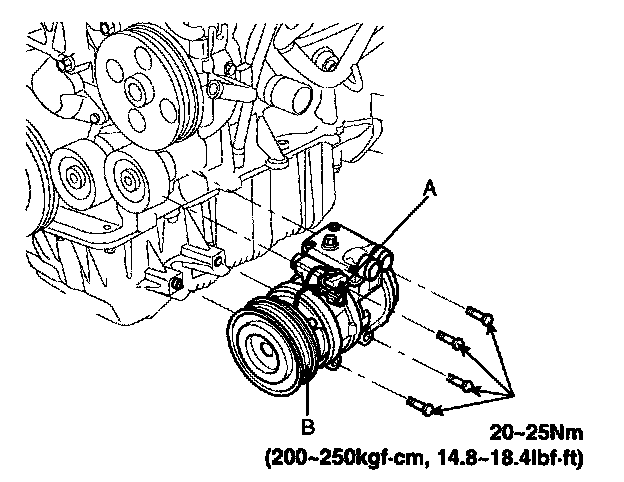 A

B

20~25Nm
(200~250kgf·cm, 14.8~18.4lbf·ft)