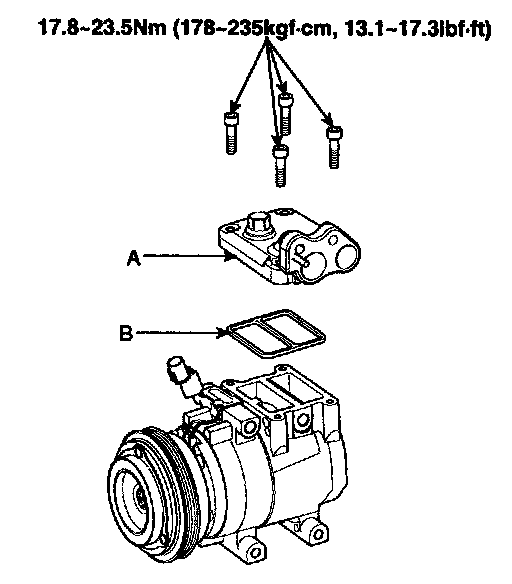 17.8~23.5Nm (178~235kgf·cm, 13.1~17.3lbf·ft)

A

B