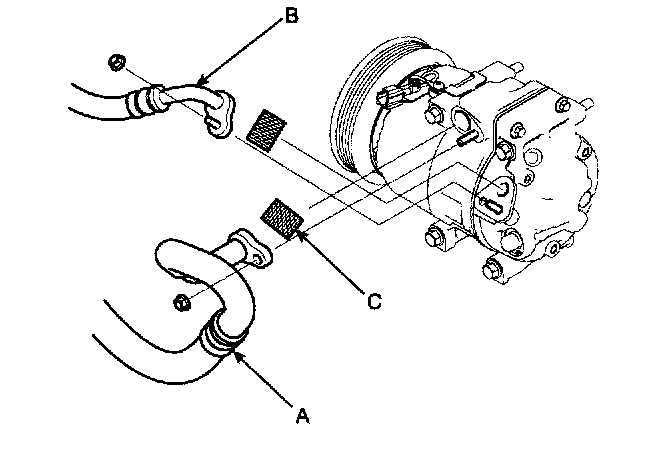 B
C
A