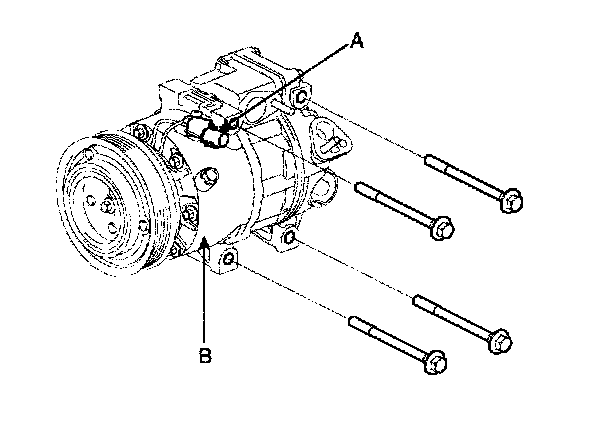 A
B