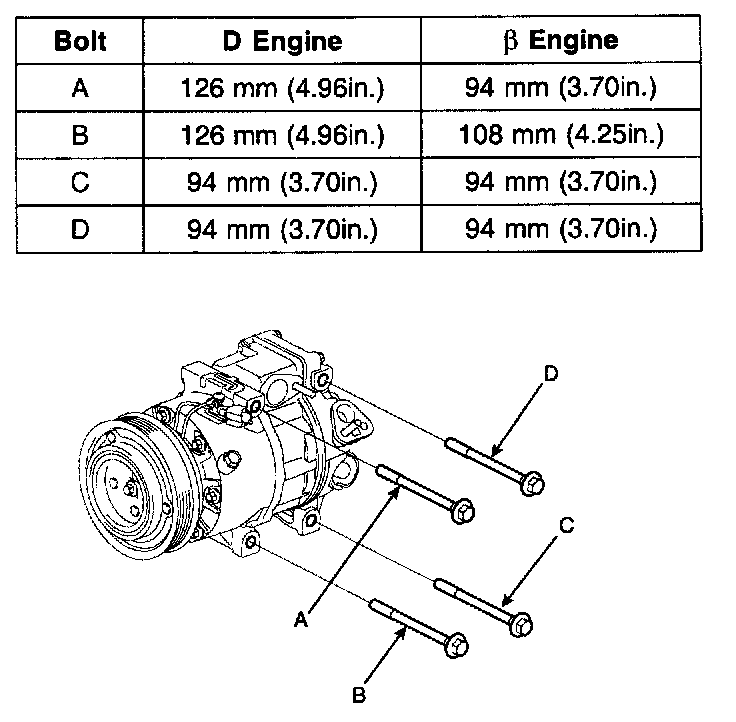 | Bolt | D Engine | β Engine |
|---|---|---|
| A | 126 mm (4.96in.) | 94 mm (3.70in.) |
| B | 126 mm (4.96in.) | 108 mm (4.25in.) |
| C | 94 mm (3.70in.) | 94 mm (3.70in.) |
| D | 94 mm (3.70in.) | 94 mm (3.70in.) |

D

C

A

B