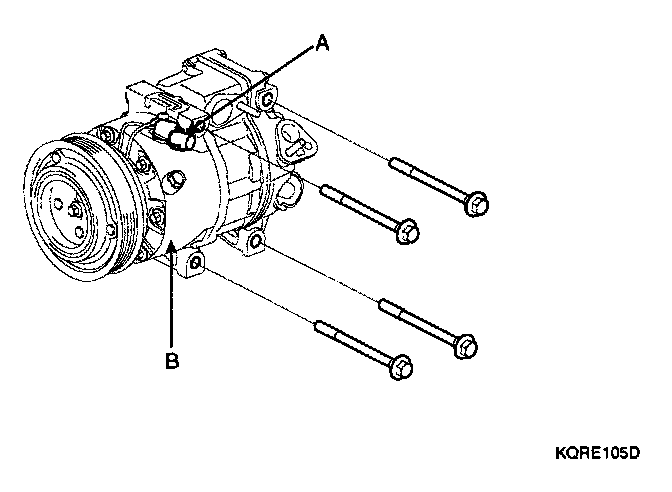 A

B

KQRE105D