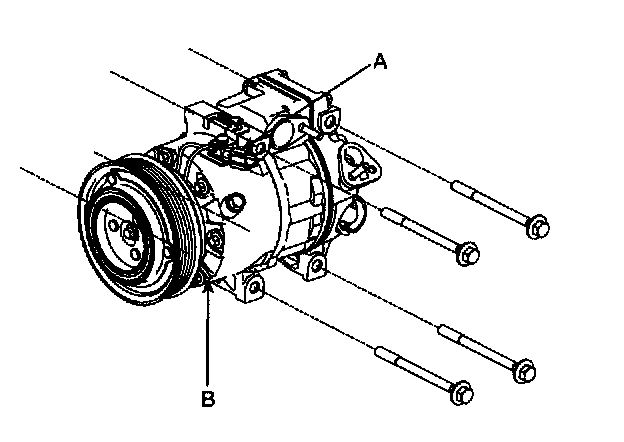 A

B