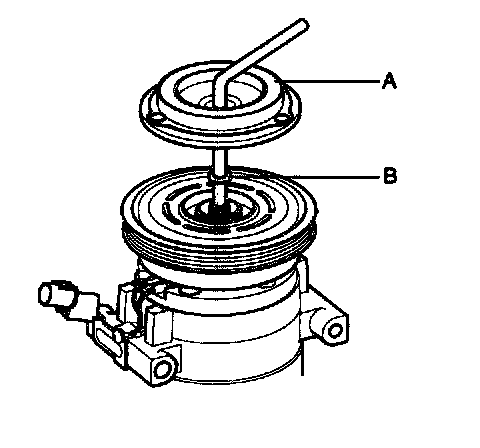 A

B