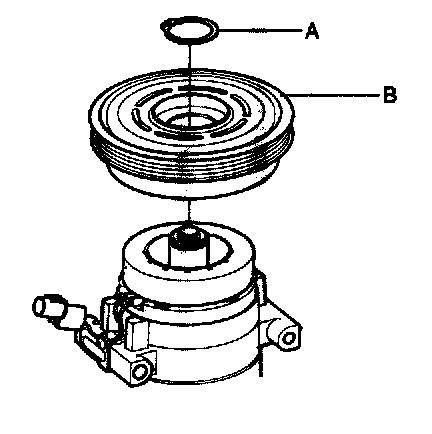 A
B