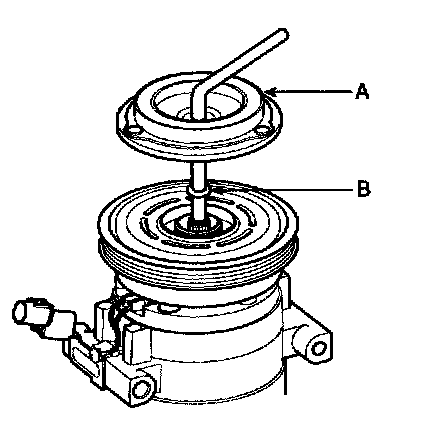 A
B