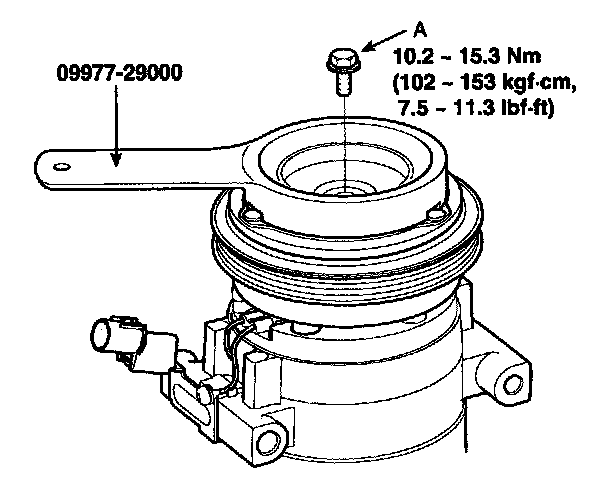 09977-29000

A
10.2 ~ 15.3 Nm
(102 ~ 153 kgf·cm,
7.5 ~ 11.3 lbf·ft)