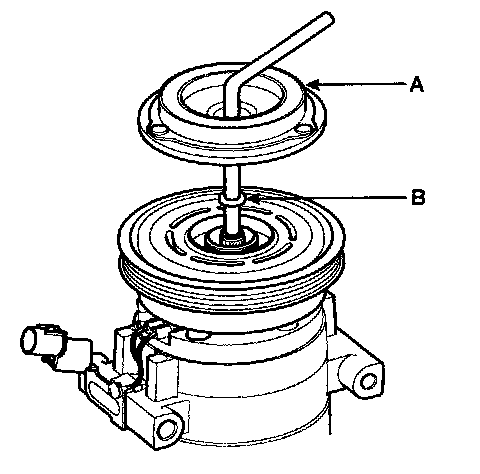 A
B