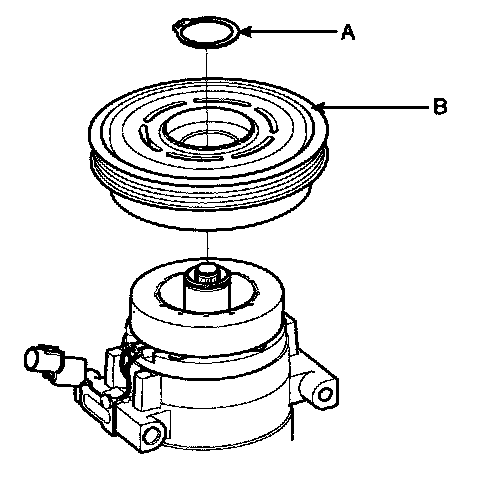 A

B