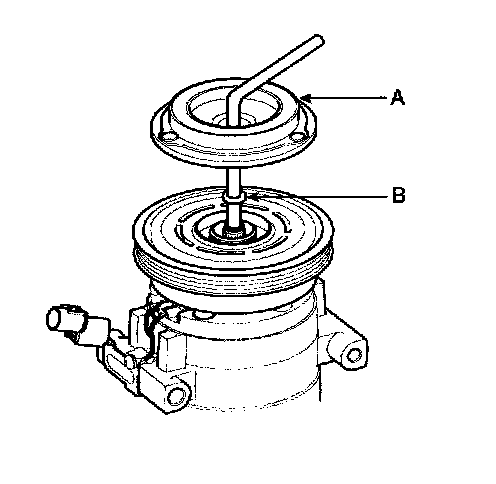 A

B