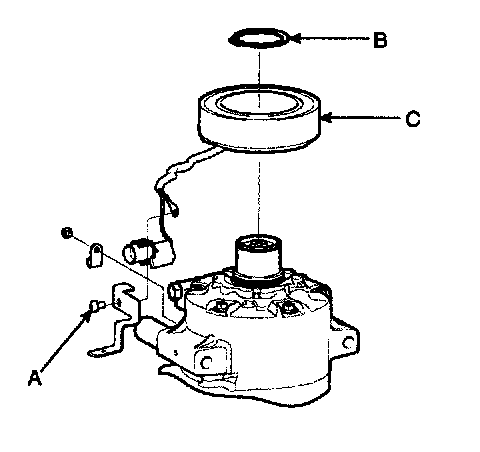 B
C
A