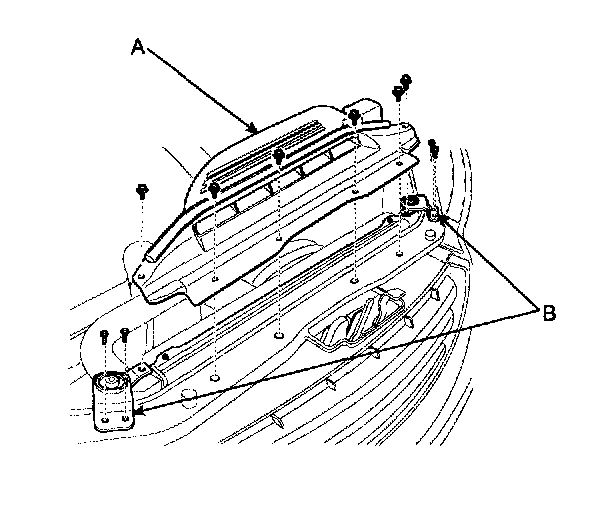 A

B