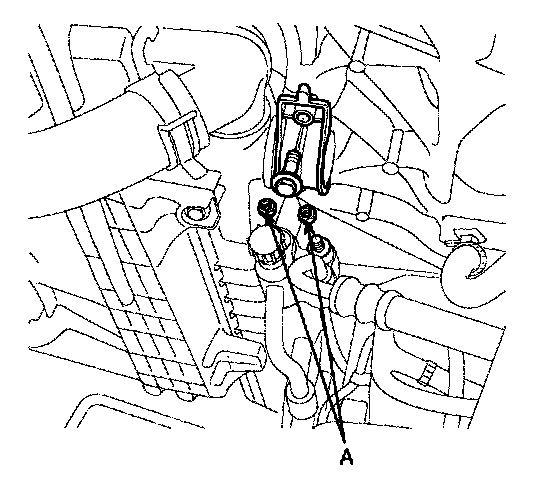 A