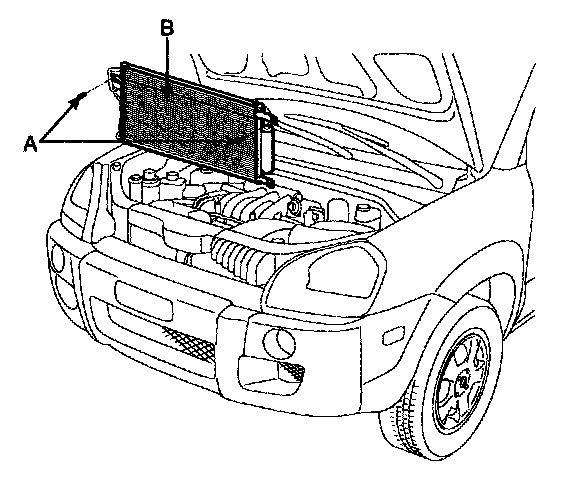 B
A